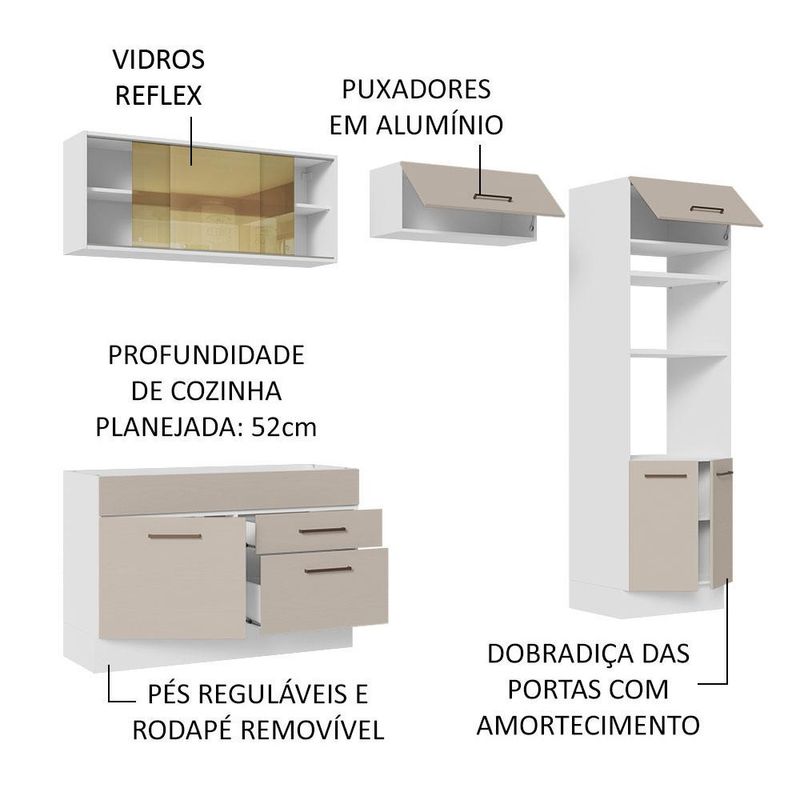 VIDROS REFLEX

PUXADORES EM ALUMÍNIO

PROFUNDIDADE DE COZINHA PLANEJADA: 52cm

PÉS REGULÁVEIS E RODAPÉ REMOVÍVEL

DOBRADIÇA DAS PORTAS COM AMORTECIMENTO