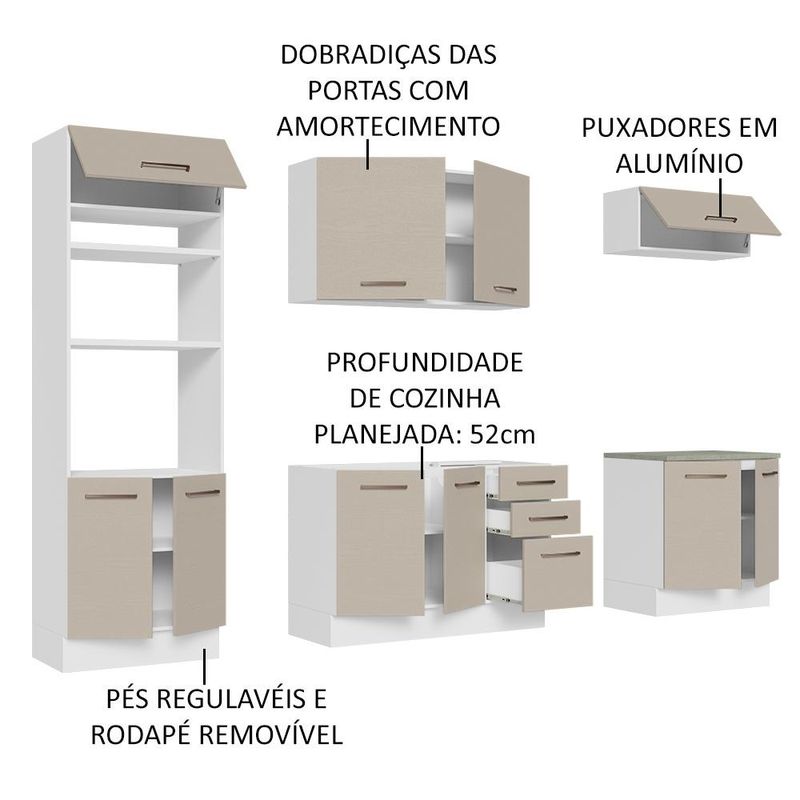 DOBRADIÇAS DAS PORTAS COM AMORTECIMENTO

PUXADORES EM ALUMÍNIO

PROFUNDIDADE DE COZINHA PLANEJADA: 52cm

PÉS REGULAVÉIS E RODAPÉ REMOVÍVEL