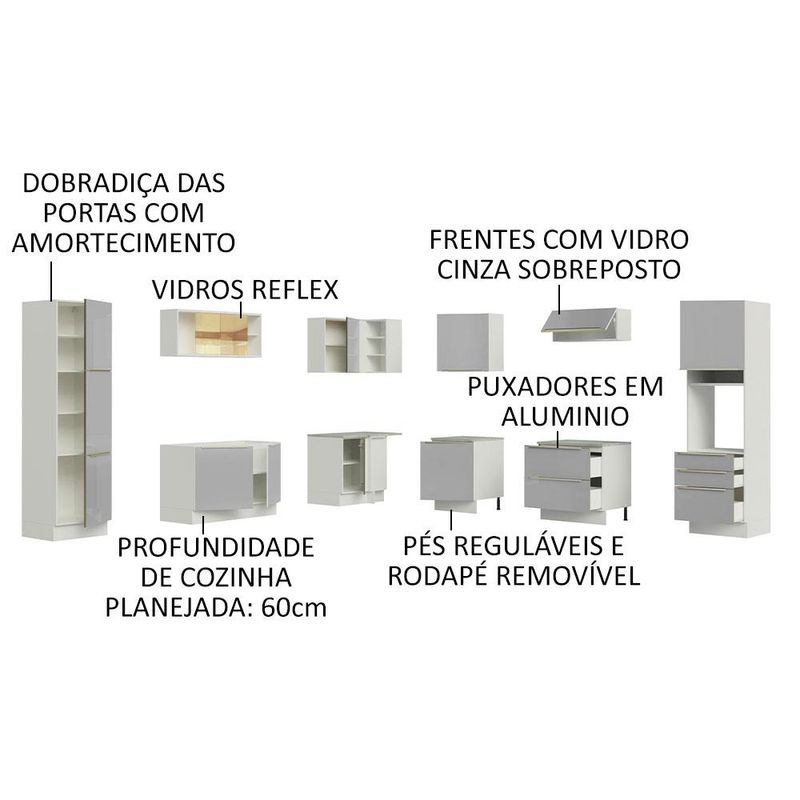 DOBRADIÇA DAS PORTAS COM AMORTECIMENTO

VIDROS REFLEX

FRENTES COM VIDRO CINZA SOBREPOSTO

PUXADORES EM ALUMINIO

PROFUNDIDADE DE COZINHA PLANEJADA: 60cm

PÉS REGULÁVEIS E RODAPÉ REMOVÍVEL