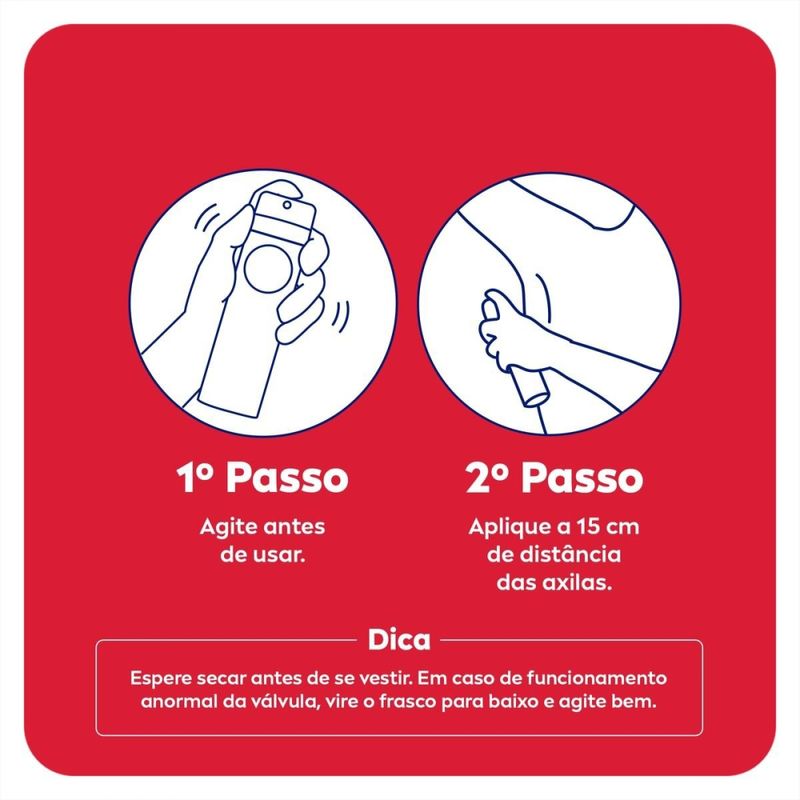 1º Passo

Agite antes de usar.

2º Passo

Aplique a 15 cm de distância das axilas.

Dica

Espere secar antes de se vestir. Em caso de funcionamento anormal da válvula, vire o frasco para baixo e agite bem.