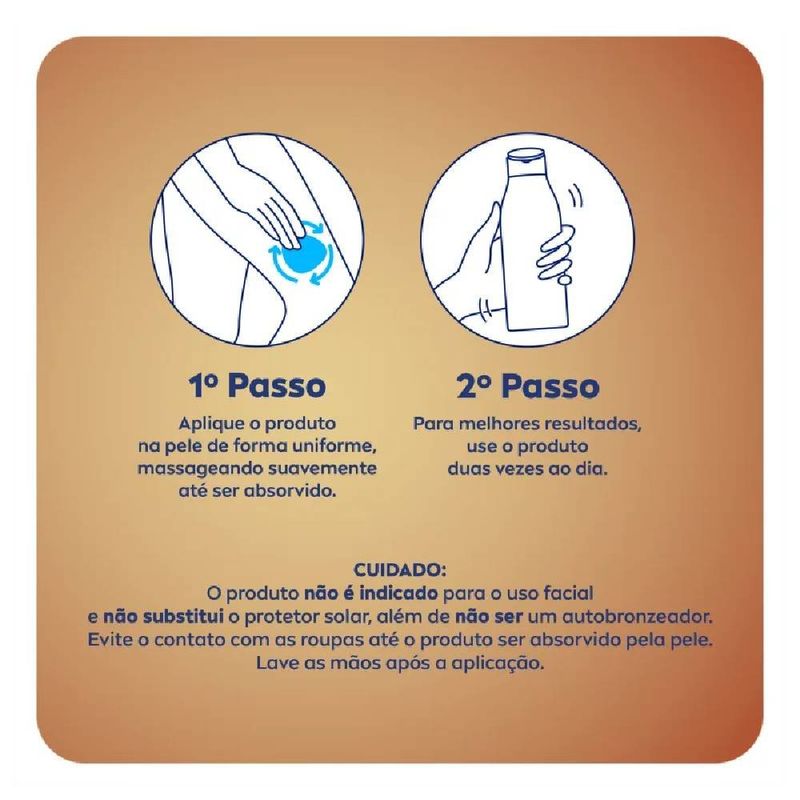 1º Passo

Aplique o produto na pele de forma uniforme, massageando suavemente até ser absorvido.

2º Passo

Para melhores resultados, use o produto duas vezes ao dia.

CUIDADO:
O produto não é indicado para o uso facial e não substitui o protetor solar, além de não ser um autobronzeador. Evite o contato com as roupas até o produto ser absorvido pela pele. Lave as mãos após a aplicação.