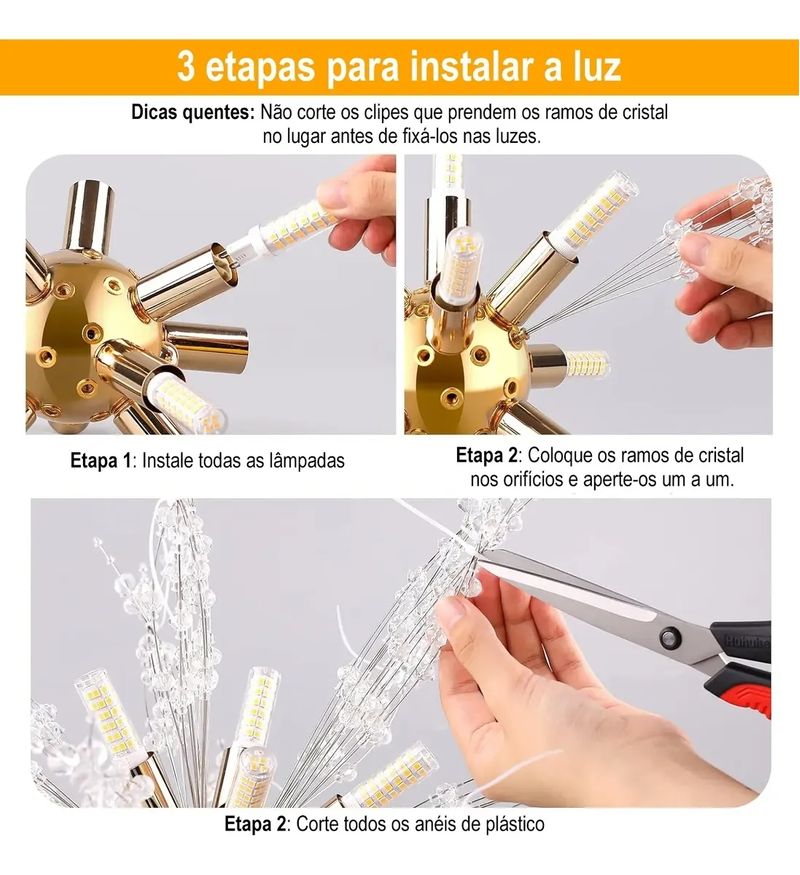 3 etapas para instalar a luz

Dicas quentes: Não corte os clipes que prendem os ramos de cristal no lugar antes de fixá-los nas luzes.

Etapa 1: Instale todas as lâmpadas

Etapa 2: Coloque os ramos de cristal nos orifícios e aperte-os um a um.

Etapa 2: Corte todos os anéis de plástico