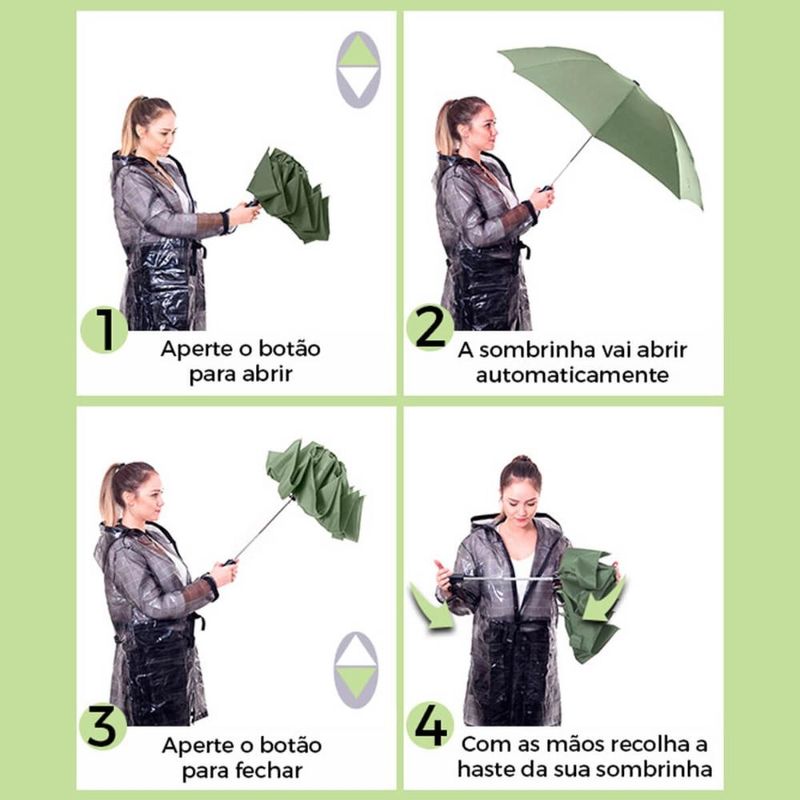 1
Aperte o botão para abrir

2
A sombrinha vai abrir automaticamente

3
Aperte o botão para fechar

4
Com as mãos recolha a haste da sua sombrinha