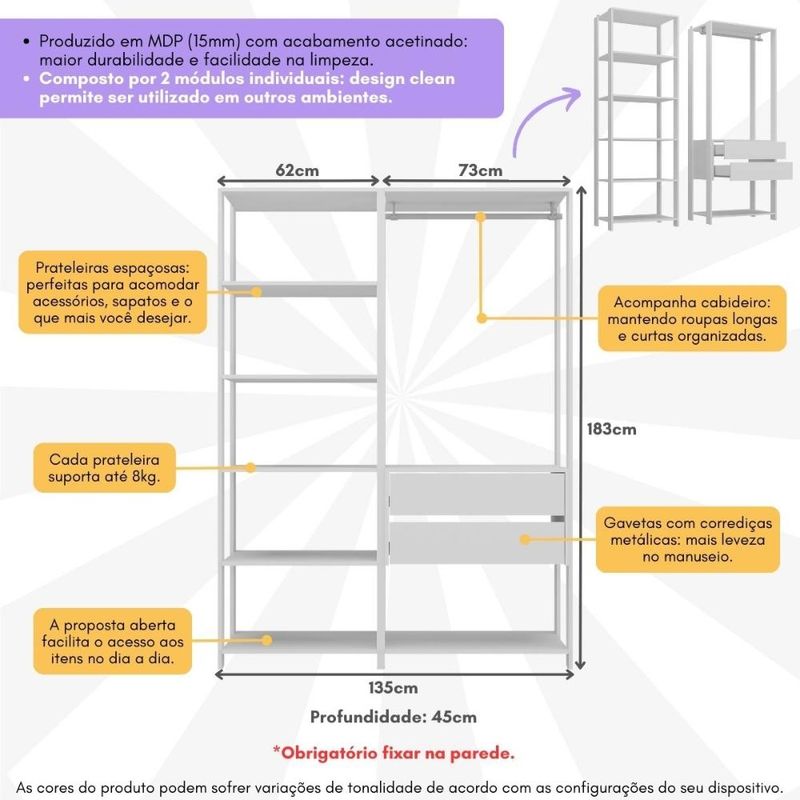 • Produzido em MDP (15mm) com acabamento acetinado: maior durabilidade e facilidade na limpeza.
• Composto por 2 módulos individuais: design clean permite ser utilizado em outros ambientes.

62cm

73cm

Prateleiras espaçosas: perfeitas para acomodar acessórios, sapatos e o que mais você desejar.

Acompanha cabideiro: mantendo roupas longas e curtas organizadas.

183cm

Cada prateleira suporta até 8kg.

Gavetas com corrediças metálicas: mais leveza no manuseio.

A proposta aberta facilita o acesso aos itens no dia a dia.

135cm

Profundidade: 45cm

*Obrigatório fixar na parede.

As cores do produto podem sofrer variações de tonalidade de acordo com as configurações do seu dispositivo.