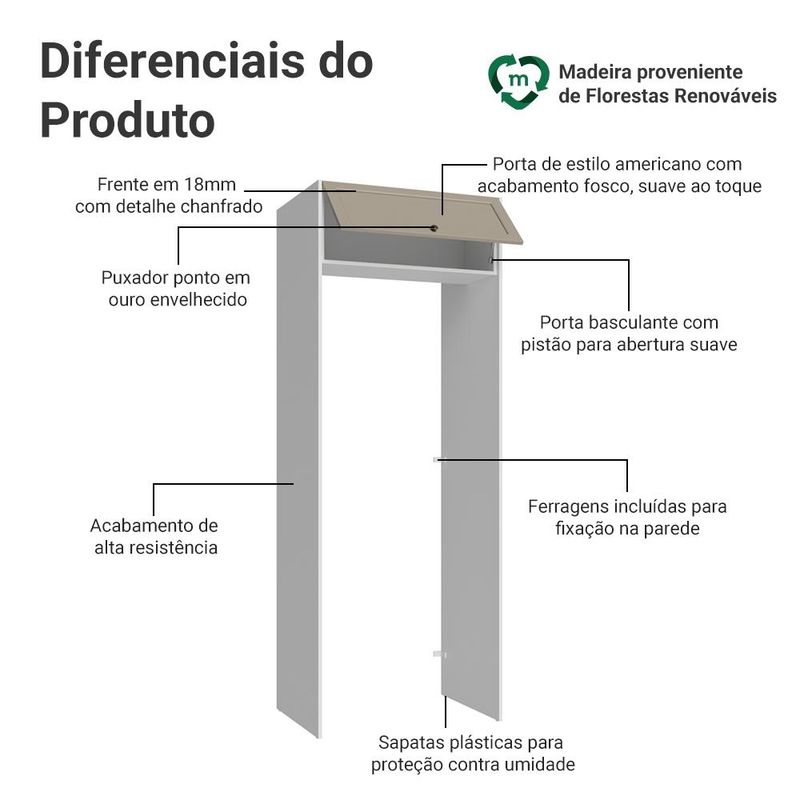 Diferenciais do Produto

m

Madeira proveniente de Florestas Renováveis

Frente em 18mm com detalhe chanfrado

Porta de estilo americano com acabamento fosco, suave ao toque

Puxador ponto em ouro envelhecido

Porta basculante com pistão para abertura suave

Acabamento de alta resistência

Ferragens incluídas para fixação na parede

Sapatas plásticas para proteção contra umidade