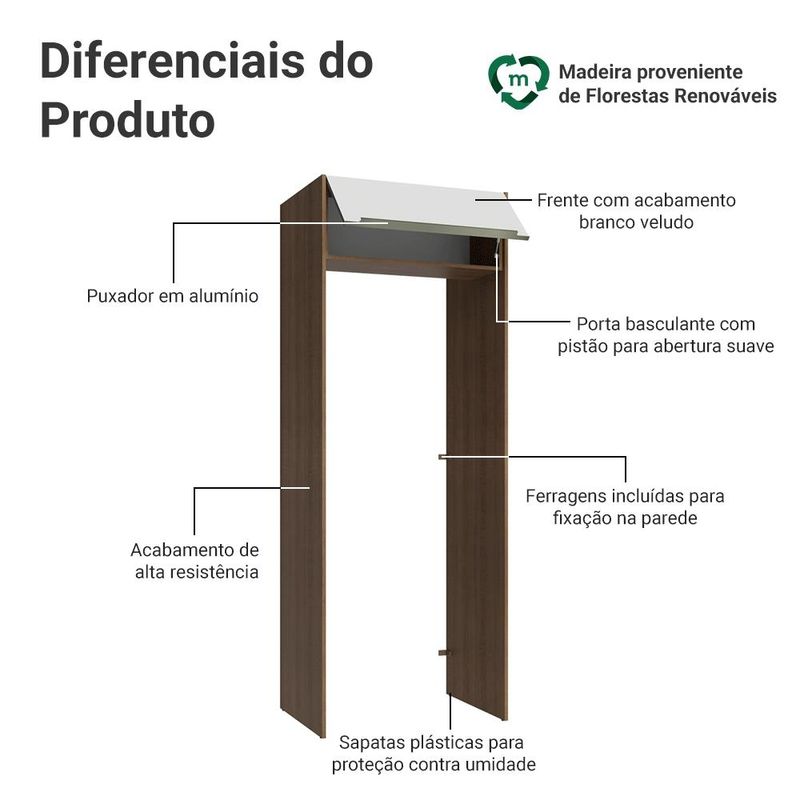 Diferenciais do Produto

m

Madeira proveniente de Florestas Renováveis

Frente com acabamento branco veludo

Puxador em alumínio

Porta basculante com pistão para abertura suave

Ferragens incluídas para fixação na parede

Acabamento de alta resistência

Sapatas plásticas para proteção contra umidade