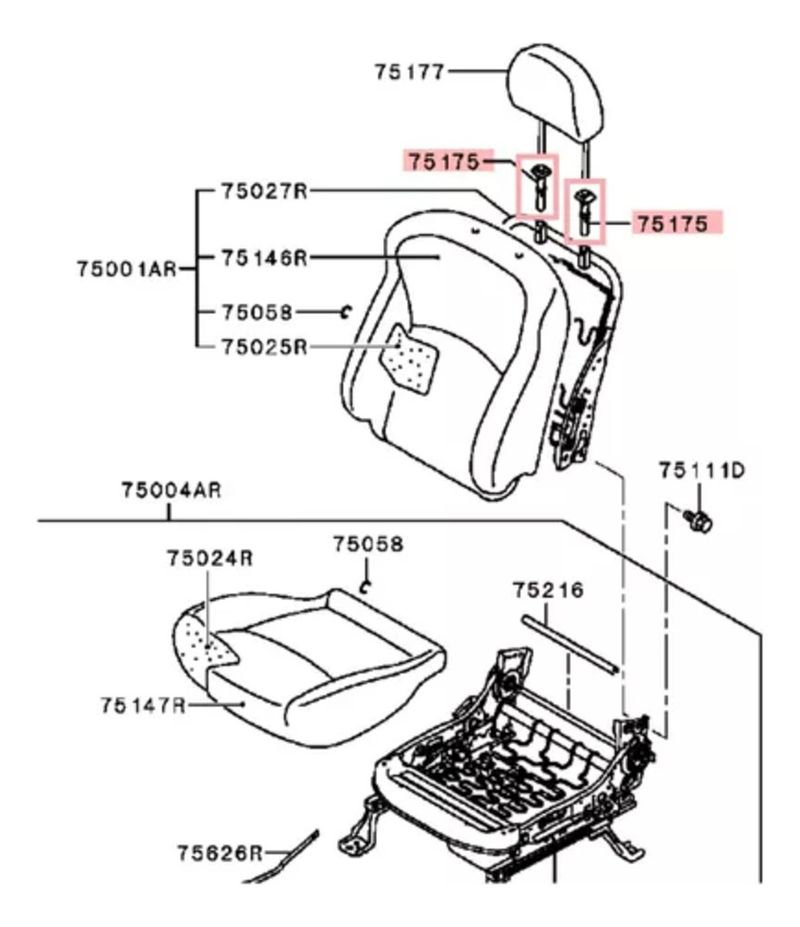 75177
75175
75175
75027R
75001AR
75146R
75058
75025R
75111D
75004AR
75024R
75058
75216
75147R
75626R