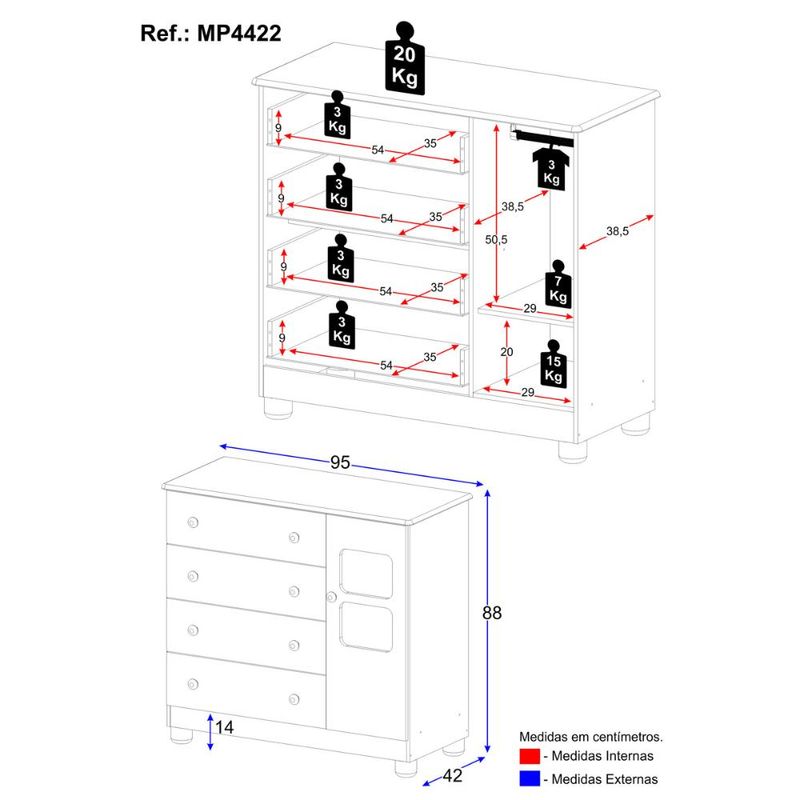 Ref.: MP4422

20 Kg

3 Kg
9
54
35

3 Kg
9
54
35

3 Kg
9
54
35

3 Kg
9
54
35

3 Kg
38,5
50,5
38,5
7 Kg
29
20
15 Kg
29

95
88
14
42

Medidas em centímetros.
- Medidas Internas
- Medidas Externas