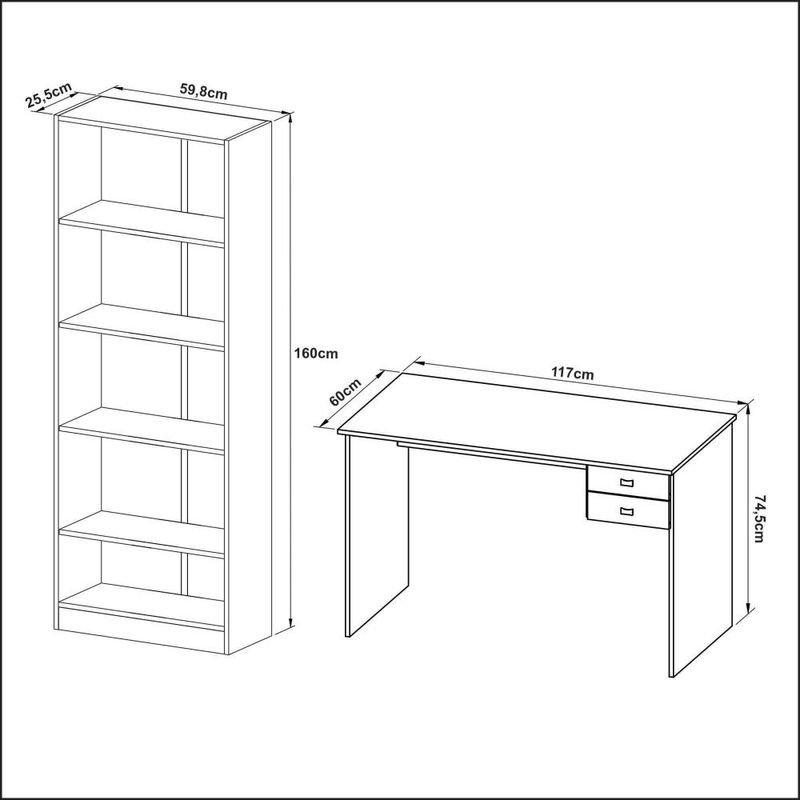 25,5cm
59,8cm
160cm
60cm
117cm
74,5cm