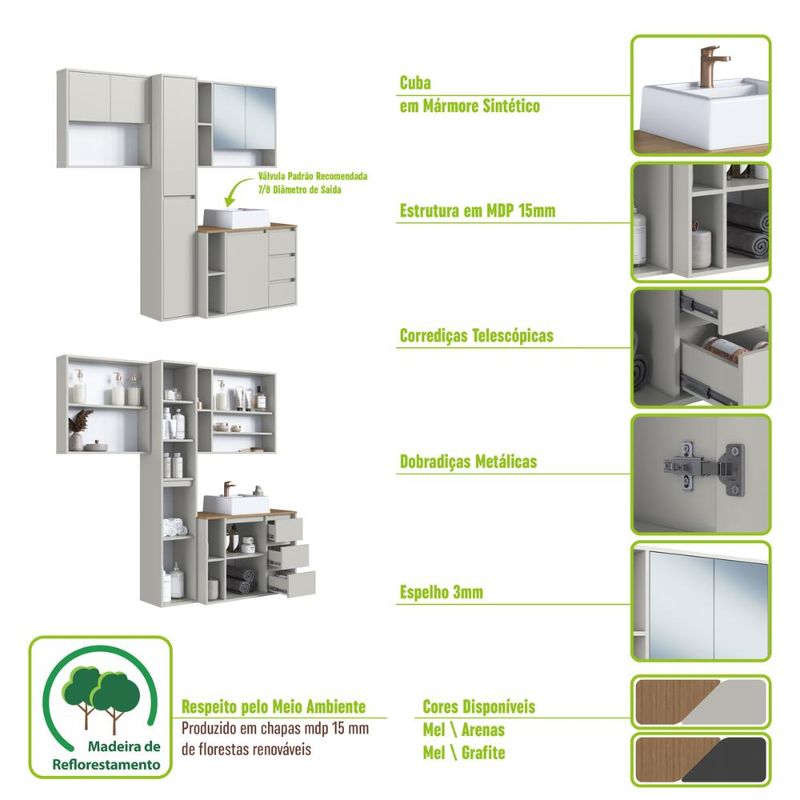 Válvula Padrão Recomendada
7/8 Diâmetro de Saída

Cuba
em Mármore Sintético

Estrutura em MDP 15mm

Corrediças Telescópicas

Dobradiças Metálicas

Espelho 3mm

Madeira de Reflorestamento

Respeito pelo Meio Ambiente
Produzido em chapas mdp 15 mm de florestas renováveis

Cores Disponíveis
Mel \ Arenas
Mel \ Grafite