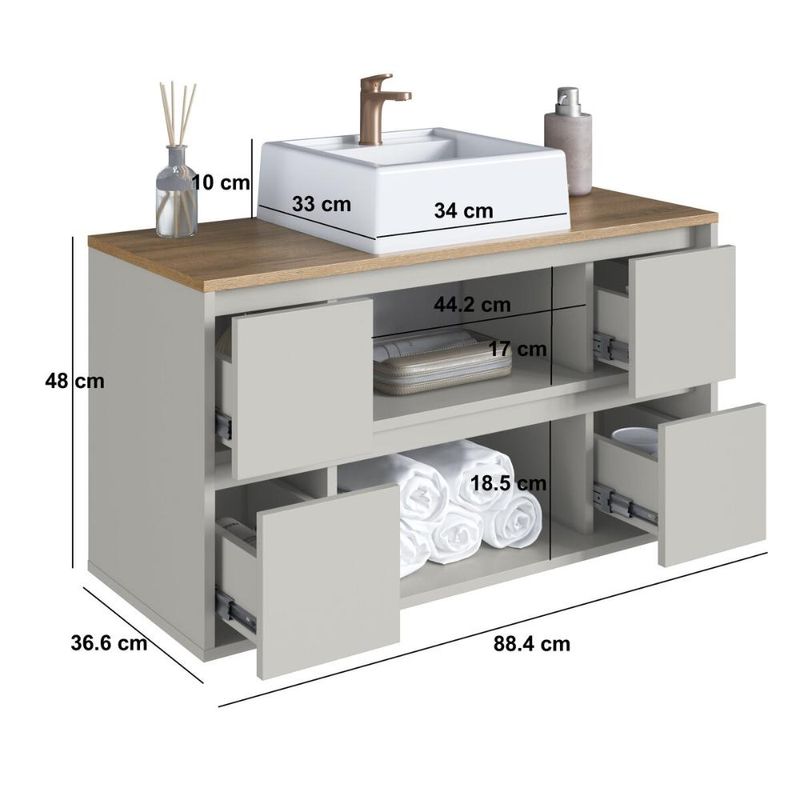 10 cm
33 cm
34 cm
44.2 cm
17 cm
48 cm
18.5 cm
36.6 cm
88.4 cm