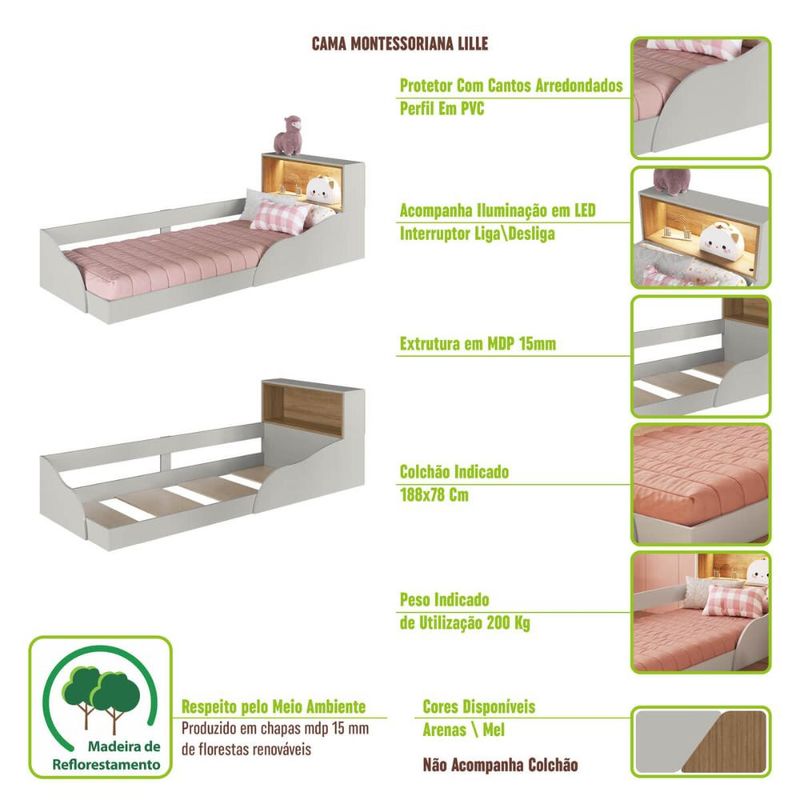 CAMA MONTESSORIANA LILLE

Protetor Com Cantos Arredondados
Perfil Em PVC

Acompanha Iluminação em LED
Interruptor Liga\Desliga

Extrutura em MDP 15mm

Colchão Indicado
188x78 Cm

Peso Indicado
de Utilização 200 Kg

Madeira de Reflorestamento

Respeito pelo Meio Ambiente
Produzido em chapas mdp 15 mm de florestas renováveis

Cores Disponíveis
Arenas \ Mel

Não Acompanha Colchão