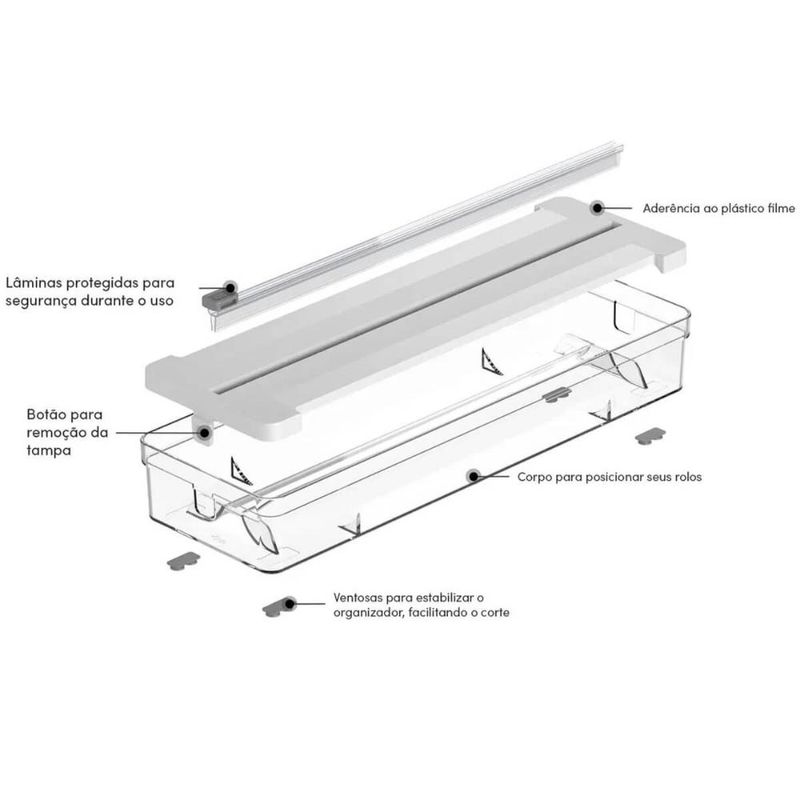 Aderência ao plástico filme

Lâminas protegidas para segurança durante o uso

Botão para remoção da tampa

Corpo para posicionar seus rolos

Ventosas para estabilizar o organizador, facilitando o corte