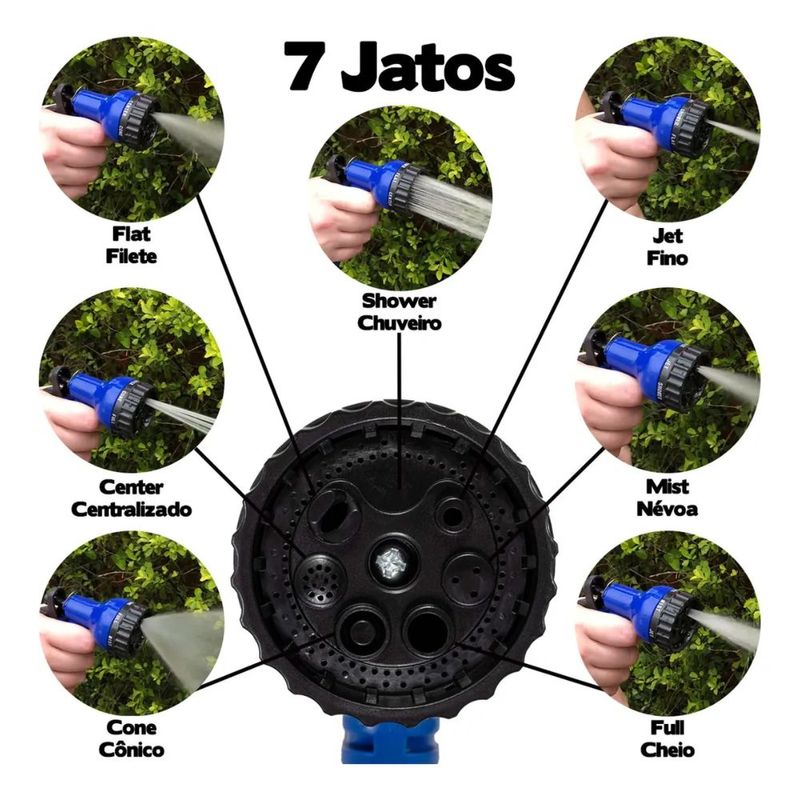 7 Jatos

Flat
Filete

Shower
Chuveiro

Jet
Fino

Center
Centralizado

Mist
Névoa

Cone
Cônico

Full
Cheio