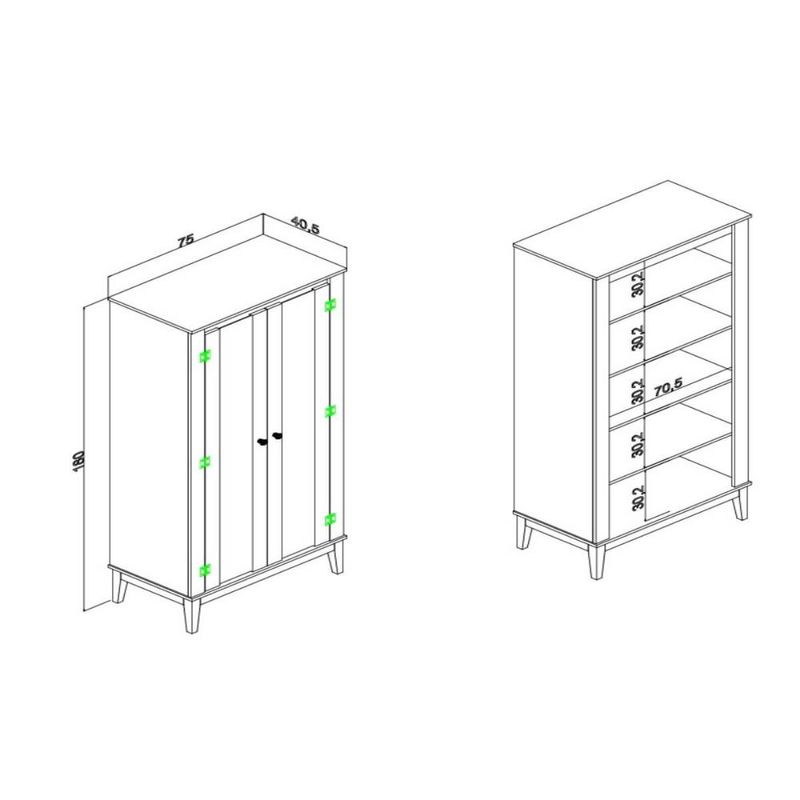 75
40,5
180

30,2
30,2
30,2
70,5
30,2
30,2