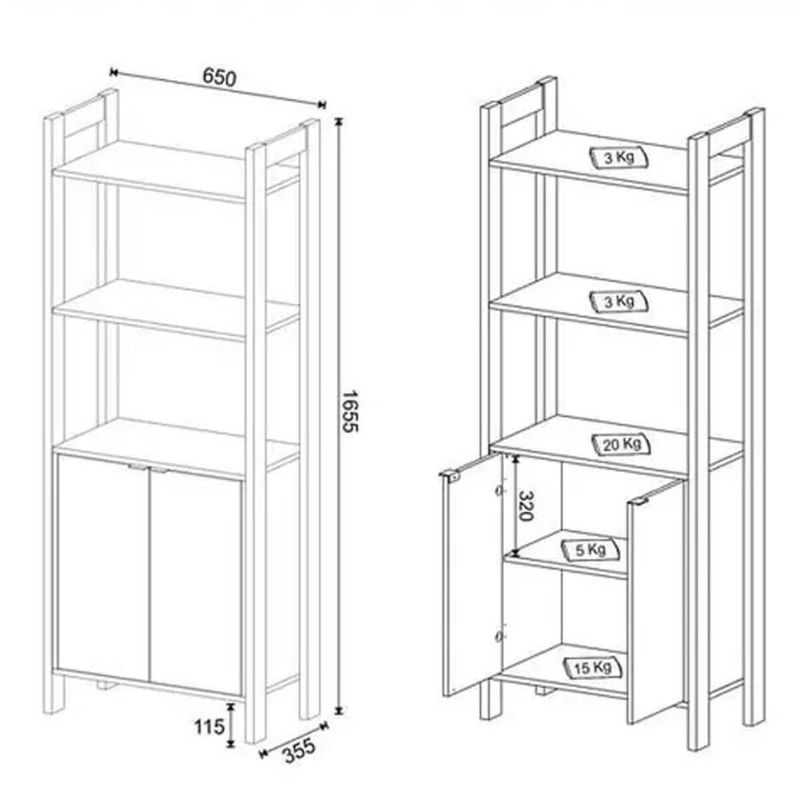 650

1655

115

355

3 Kg

3 Kg

20 Kg

320

5 Kg

15 Kg