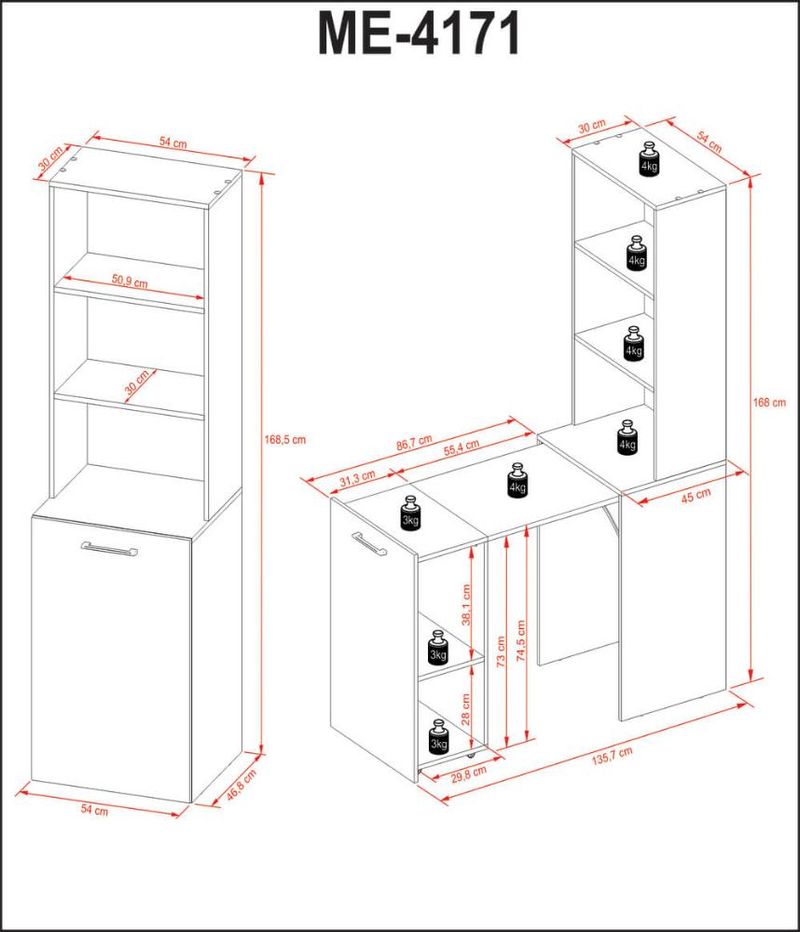 ME-4171

30 cm
54 cm
50,9 cm
30 cm
168,5 cm
54 cm
46,8 cm

30 cm
54 cm
4kg
4kg
4kg
4kg
168 cm
86,7 cm
55,4 cm
31,3 cm
4kg
3kg
45 cm
38,1 cm
73 cm
74,5 cm
3kg
28 cm
3kg
29,8 cm
135,7 cm