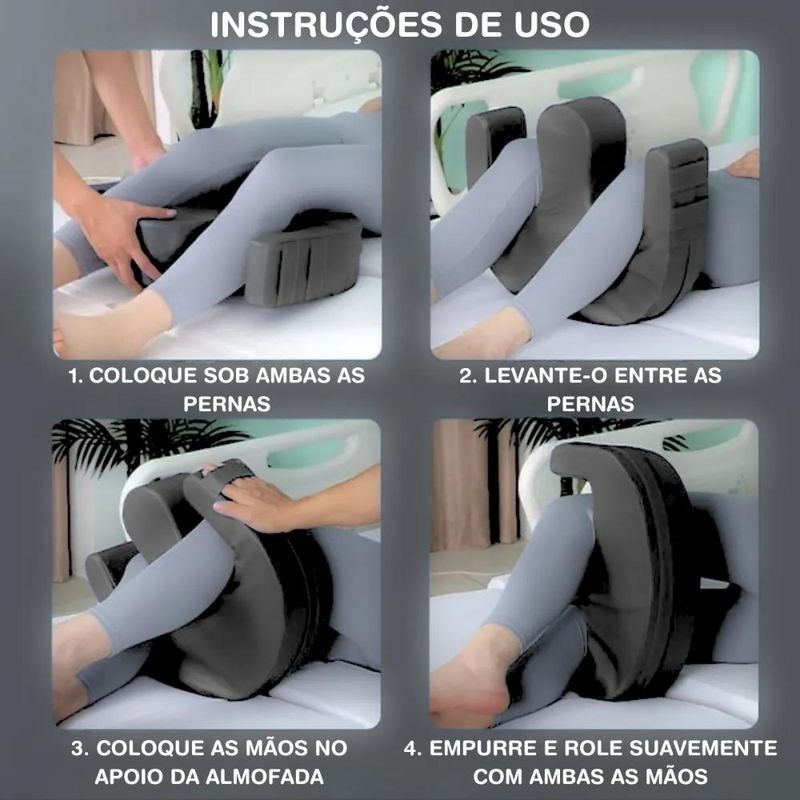 INSTRUÇÕES DE USO

1. COLOQUE SOB AMBAS AS PERNAS

2. LEVANTE-O ENTRE AS PERNAS

3. COLOQUE AS MÃOS NO APOIO DA ALMOFADA

4. EMPURRE E ROLE SUAVEMENTE COM AMBAS AS MÃOS