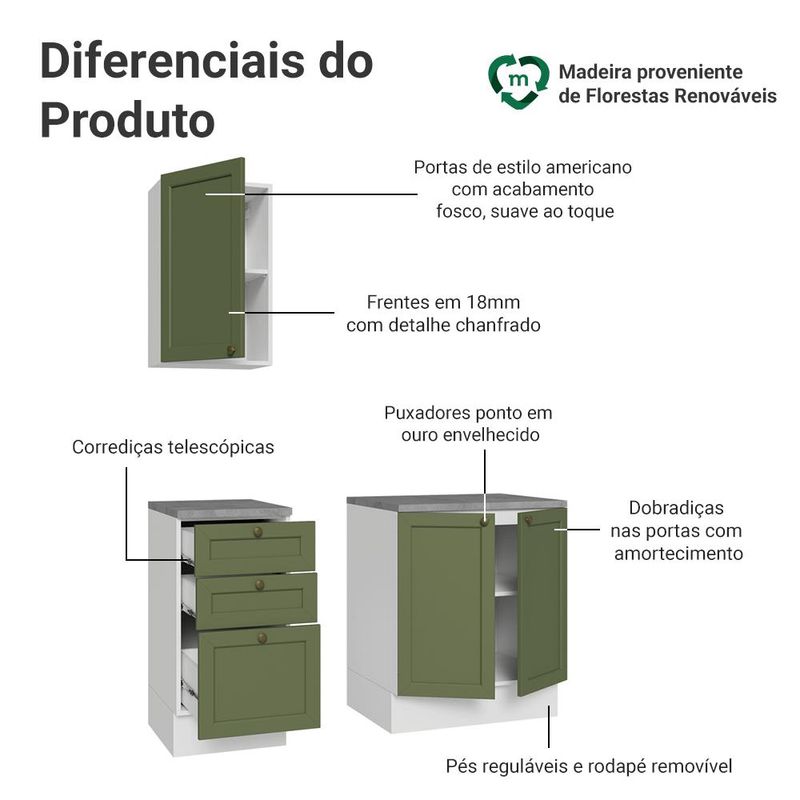 Diferenciais do Produto

m

Madeira proveniente de Florestas Renováveis

Portas de estilo americano com acabamento fosco, suave ao toque

Frentes em 18mm com detalhe chanfrado

Corrediças telescópicas

Puxadores ponto em ouro envelhecido

Dobradiças nas portas com amortecimento

Pés reguláveis e rodapé removível