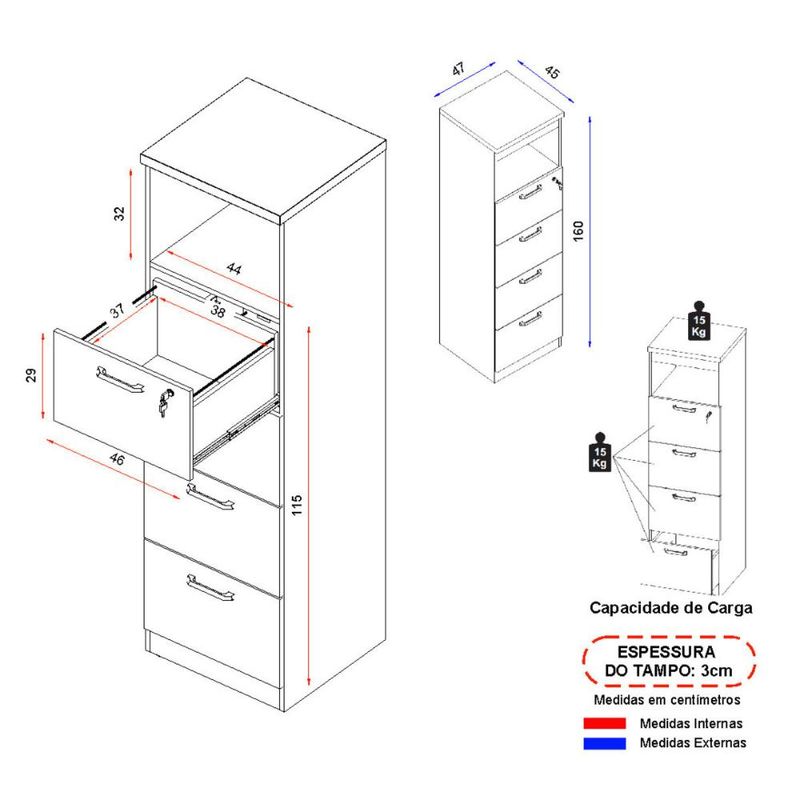 32

44

37

38

29

46

115

47

45

160

15 Kg

15 Kg

Capacidade de Carga

ESPESSURA DO TAMPO: 3cm

Medidas em centímetros

Medidas Internas

Medidas Externas