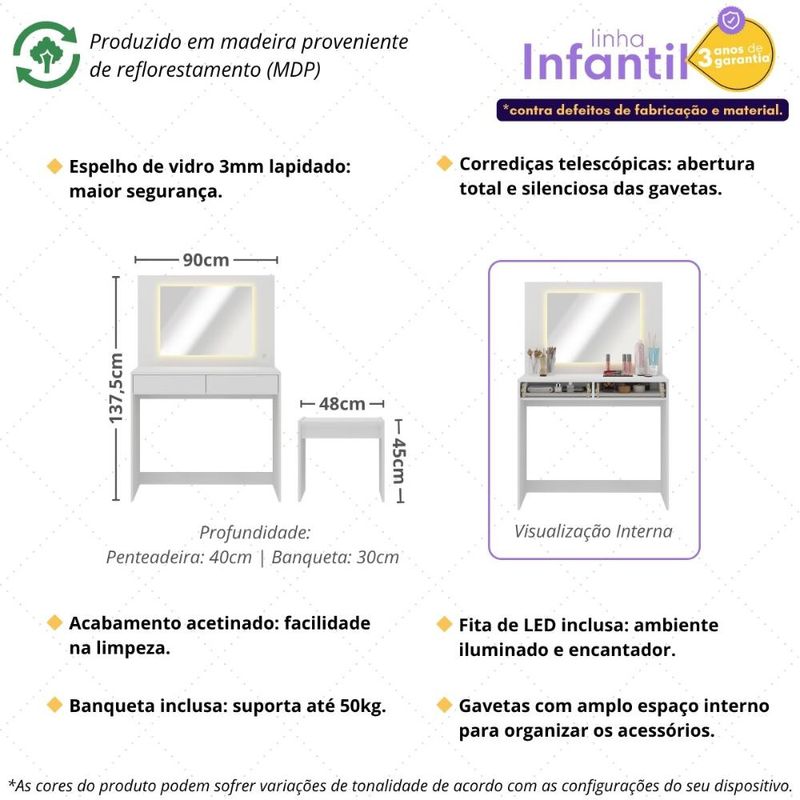 Produzido em madeira proveniente de reflorestamento (MDP)

linha Infantil 3 anos de garantia

*contra defeitos de fabricação e material.

Espelho de vidro 3mm lapidado: maior segurança.

Corrediças telescópicas: abertura total e silenciosa das gavetas.

90cm

137,5cm

48cm

45cm

Profundidade:
Penteadeira: 40cm | Banqueta: 30cm

Visualização Interna

Acabamento acetinado: facilidade na limpeza.

Fita de LED inclusa: ambiente iluminado e encantador.

Banqueta inclusa: suporta até 50kg.

Gavetas com amplo espaço interno para organizar os acessórios.

*As cores do produto podem sofrer variações de tonalidade de acordo com as configurações do seu dispositivo.